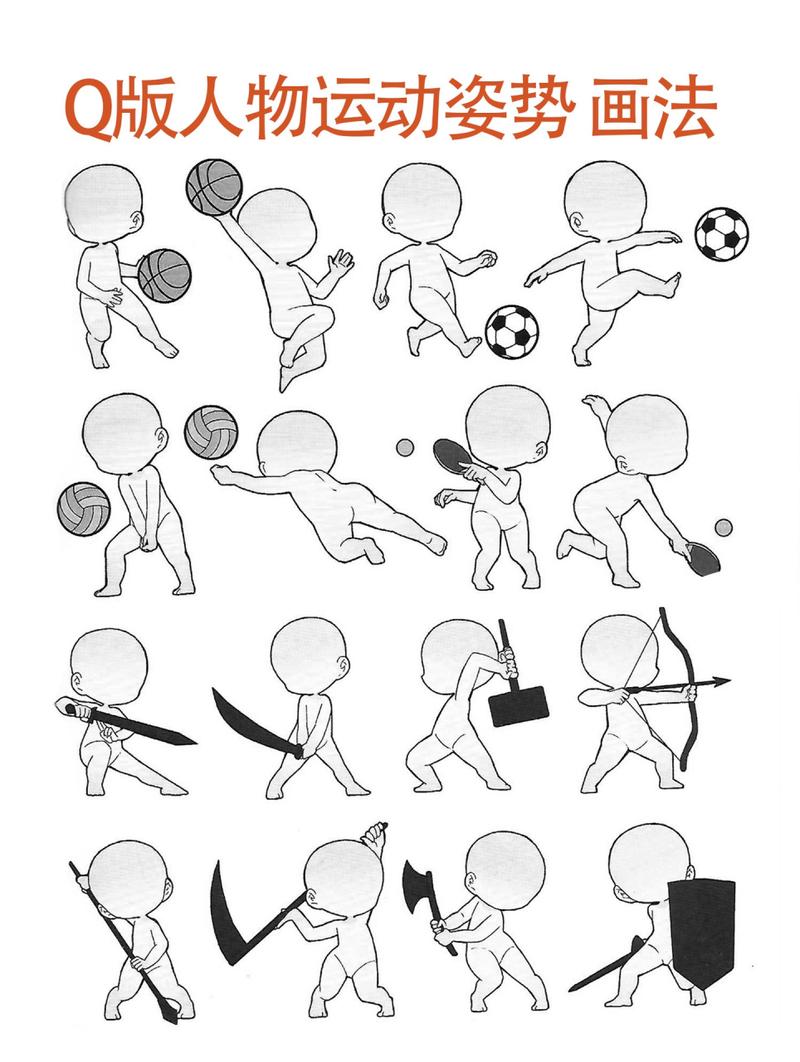 Q版人物运动姿势 画法