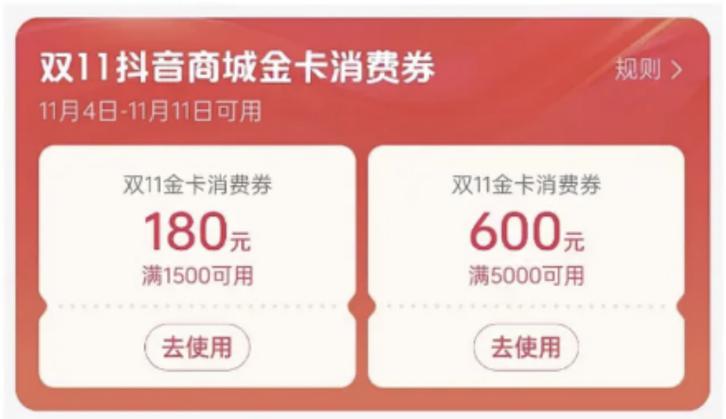 双11抖音商城金卡消费券

规则 >

11月4日-11月11日可用

双11金卡消费券
180元
满1500可用
去使用

双11金卡消费券
600元
满5000可用
去使用